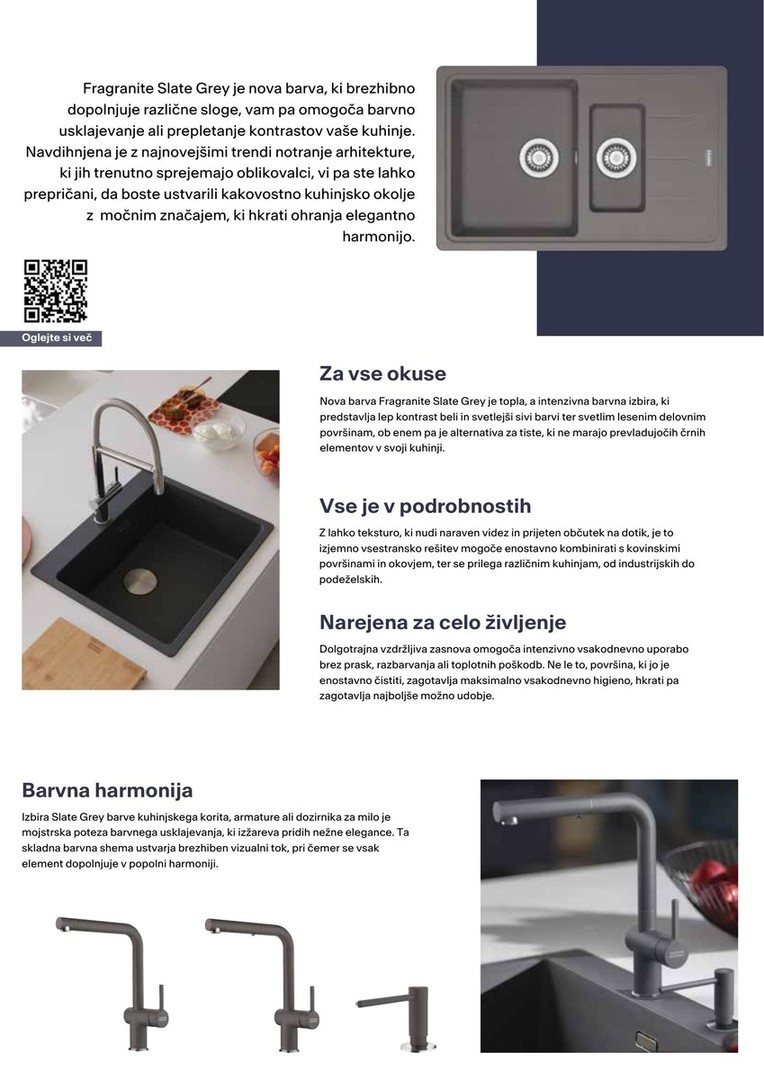 Fragranite Slate Grey je nova barva, ki brezhibno dopolnjuje različne sloge, vam pa omogoča barvno usklajevanje ali prepletanje kontrastov vaše kuhinje. Navdihnjena je z najnovejšimi trendi notranje arhitekture, ki jih trenutno sprejemajo oblikovalci, vi pa ste lahko prepričani, da boste ustvarili kakovostno kuhinjsko okolje z močnim značajem, ki hkrati ohranja elegantno harmonijo.

Oglejte si več

Za vse okuse

Nova barva Fragranite Slate Grey je topla, a intenzivna barvna izbira, ki predstavlja lep kontrast beli in svetlejši sivi barvi ter svetlim lesenim delovnim površinam, ob enem pa je alternativa za tiste, ki ne marajo prevladujočih črnih elementov v svoji kuhinji.

Vse je v podrobnostih

Z lahko teksturo, ki nudi naraven videz in prijeten občutek na dotik, je to izjemno vsestransko rešitev mogoče enostavno kombinirati s kovinskimi površinami in okovjem, ter se prilega različnim kuhinjam, od industrijskih do podeželskih.

Narejena za celo življenje

Dolgotrajna vzdržljiva zasnova omogoča intenzivno vsakodnevno uporabo brez prask, razbarvanja ali toplotnih poškodb. Ne le to, površina, ki jo je enostavno čistiti, zagotavlja maksimalno vsakodnevno higieno, hkrati pa zagotavlja najboljše možno udobje.

Barvna harmonija

Izbira Slate Grey barve kuhinjskega korita, armature ali dozirnika za milo je mojstrska poteza barvnega usklajevanja, ki izžareva pridih nežne elegance. Ta skladna barvna shema ustvarja brezhiben vizualni tok, pri čemer se vsak element dopolnjuje v popolni harmoniji.