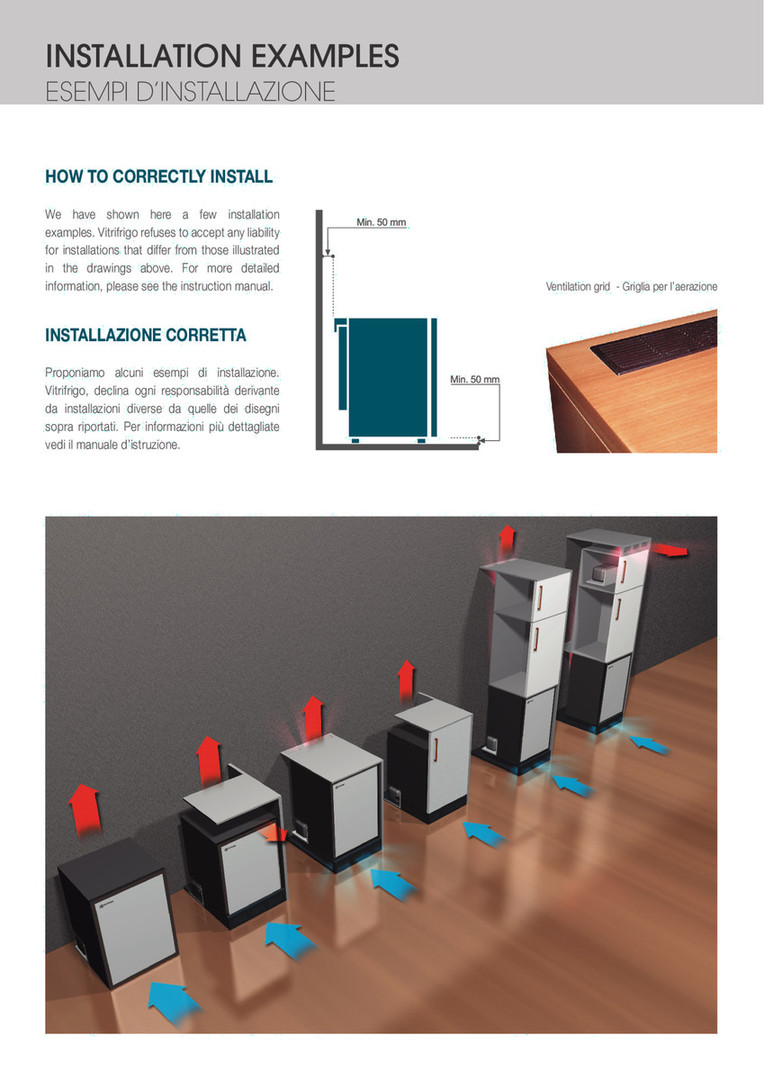 INSTALLATION EXAMPLES
ESEMPI D'INSTALLAZIONE

HOW TO CORRECTLY INSTALL

We have shown here a few installation examples. Vitrifrigo refuses to accept any liability for installations that differ from those illustrated in the drawings above. For more detailed information, please see the instruction manual.

INSTALLAZIONE CORRETTA

Proponiamo alcuni esempi di installazione. Vitrifrigo, declina ogni responsabilità derivante da installazioni diverse da quelle dei disegni sopra riportati. Per informazioni più dettagliate vedi il manuale d'istruzione.

Min. 50 mm

Min. 50 mm

Ventilation grid - Griglia per l'aerazione